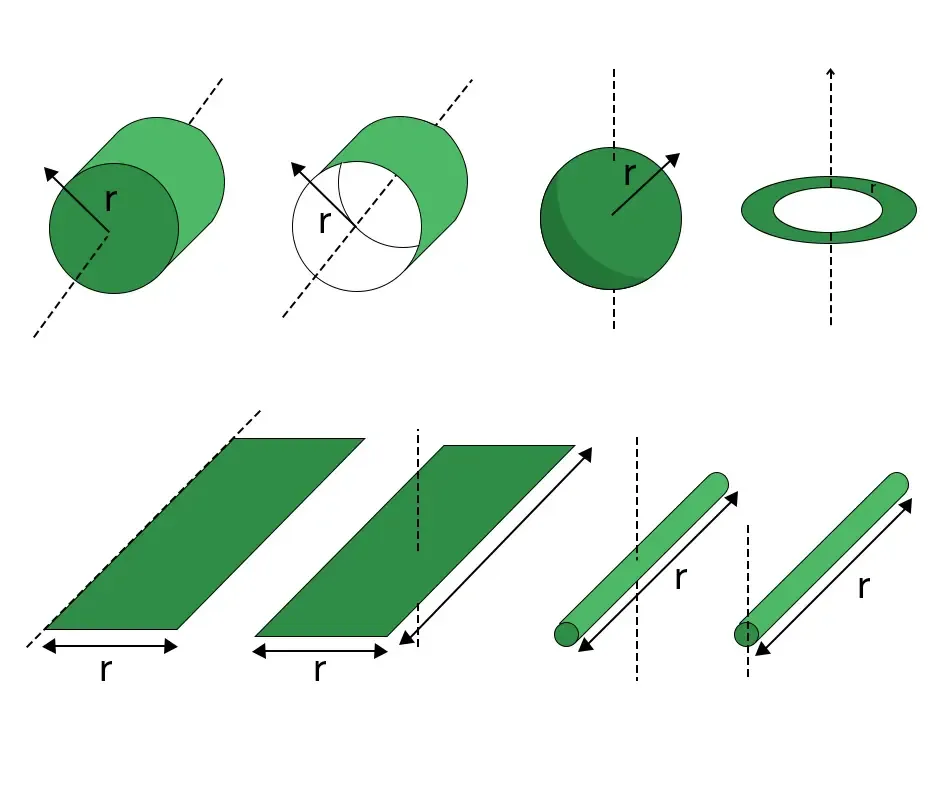 r

r

r

r

r

r

r

r