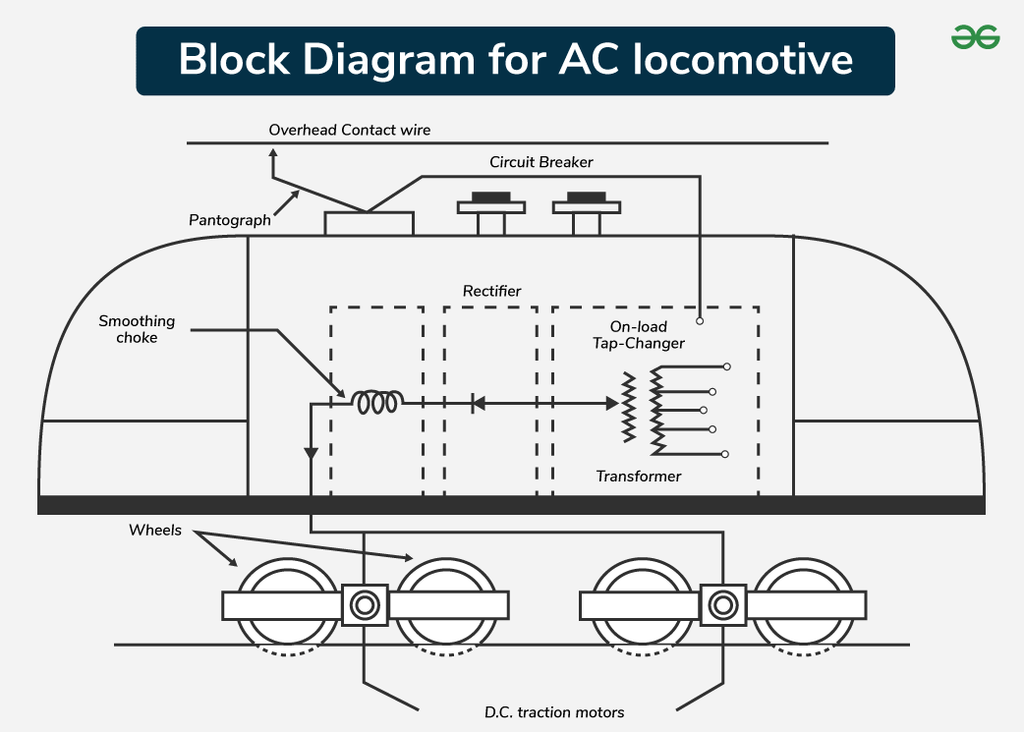 Block Diagram for AC locomotive

Overhead Contact wire

Circuit Breaker

Pantograph

Rectifier

Smoothing choke

On-load Tap-Changer

Transformer

Wheels

D.C. traction motors