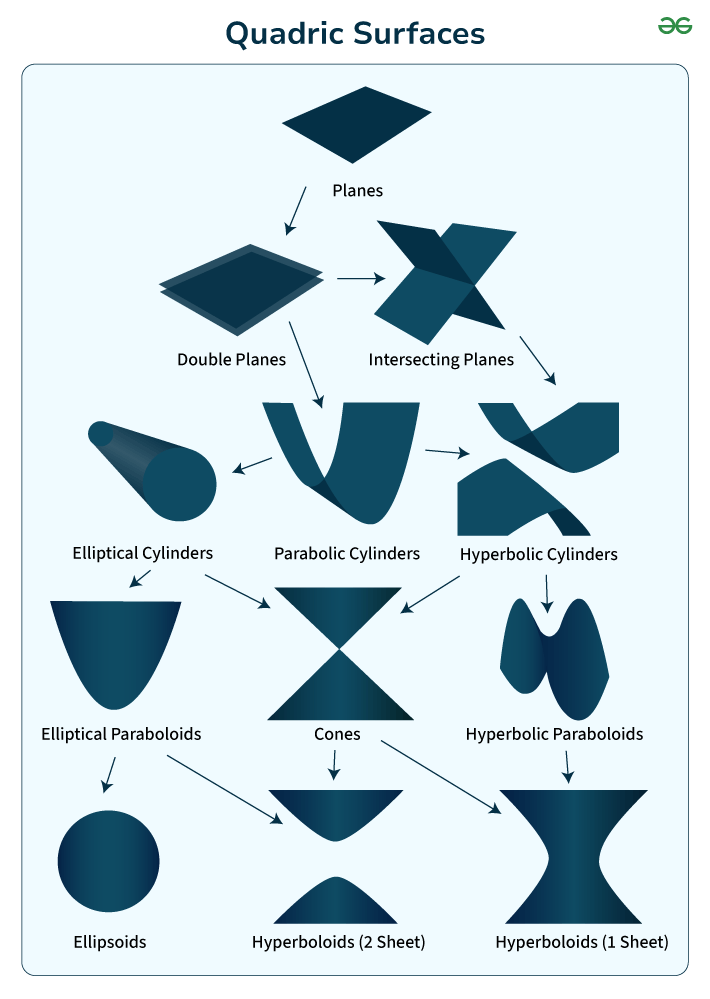 Quadric Surfaces

Planes

Double Planes

Intersecting Planes

Elliptical Cylinders

Parabolic Cylinders

Hyperbolic Cylinders

Elliptical Paraboloids

Cones

Hyperbolic Paraboloids

Ellipsoids

Hyperboloids (2 Sheet)

Hyperboloids (1 Sheet)