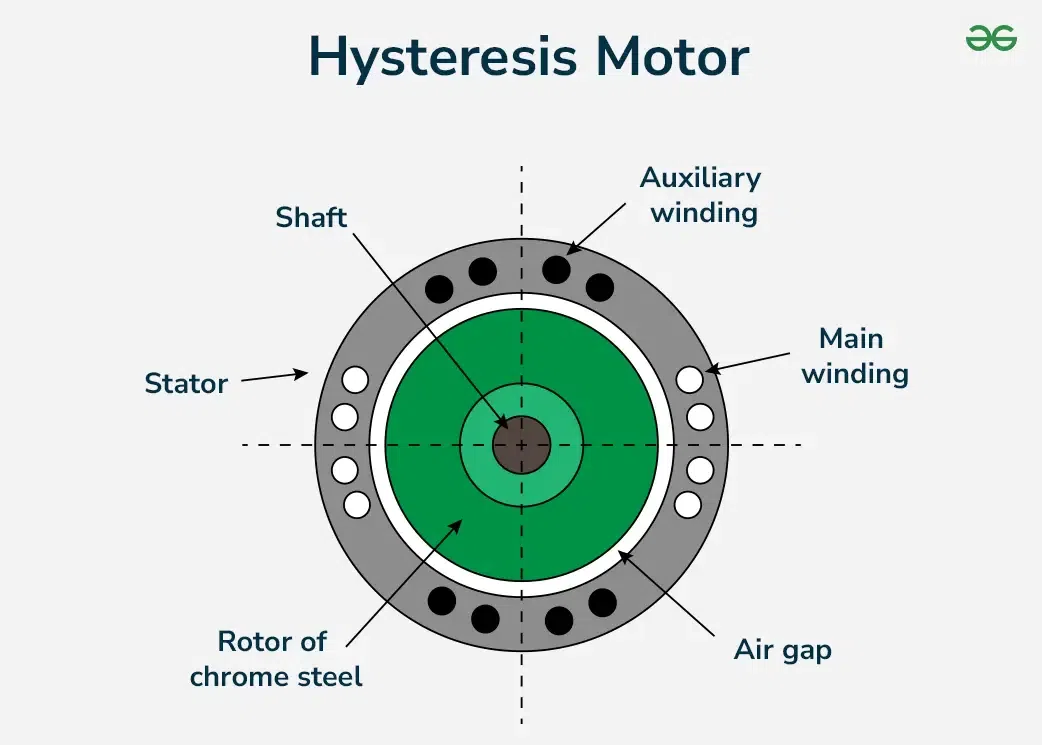 Hysteresis Motor

Auxiliary winding

Shaft

Main winding

Stator

Rotor of chrome steel

Air gap