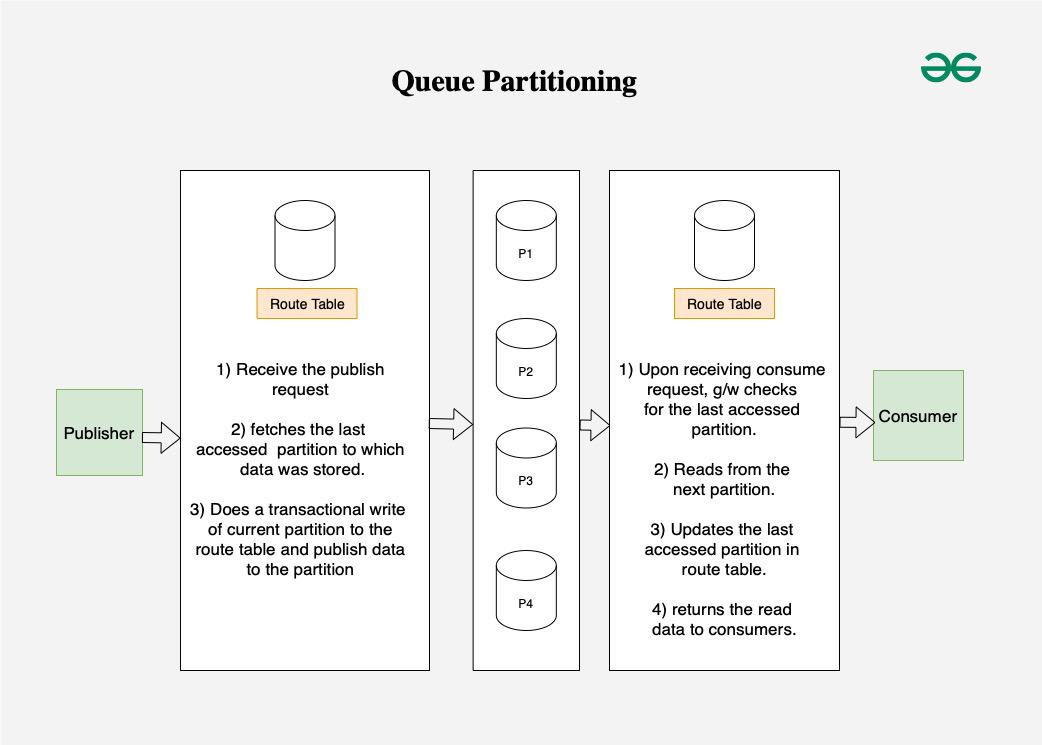 Queue Partitioning

Publisher

Route Table

1) Receive the publish request

2) fetches the last accessed partition to which data was stored.

3) Does a transactional write of current partition to the route table and publish data to the partition

P1

P2

P3

P4

Route Table

1) Upon receiving consume request, g/w checks for the last accessed partition.

2) Reads from the next partition.

3) Updates the last accessed partition in route table.

4) returns the read data to consumers.

Consumer