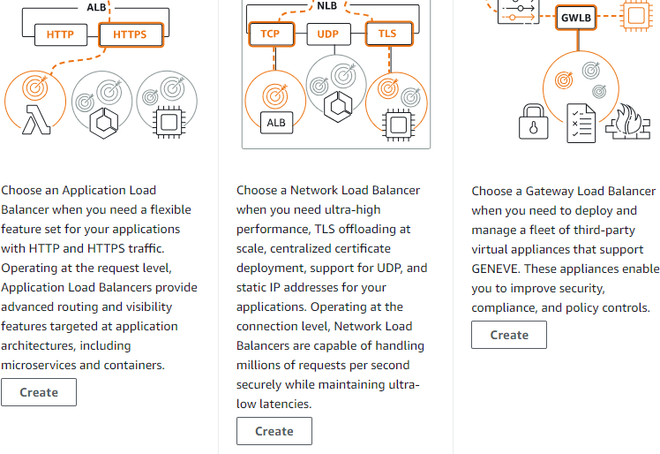 ALB

HTTP

HTTPS

Choose an Application Load Balancer when you need a flexible feature set for your applications with HTTP and HTTPS traffic. Operating at the request level, Application Load Balancers provide advanced routing and visibility features targeted at application architectures, including microservices and containers.

Create

NLB

TCP

UDP

TLS

ALB

Choose a Network Load Balancer when you need ultra-high performance, TLS offloading at scale, centralized certificate deployment, support for UDP, and static IP addresses for your applications. Operating at the connection level, Network Load Balancers are capable of handling millions of requests per second securely while maintaining ultra-low latencies.

Create

GWLB

Choose a Gateway Load Balancer when you need to deploy and manage a fleet of third-party virtual appliances that support GENEVE. These appliances enable you to improve security, compliance, and policy controls.

Create