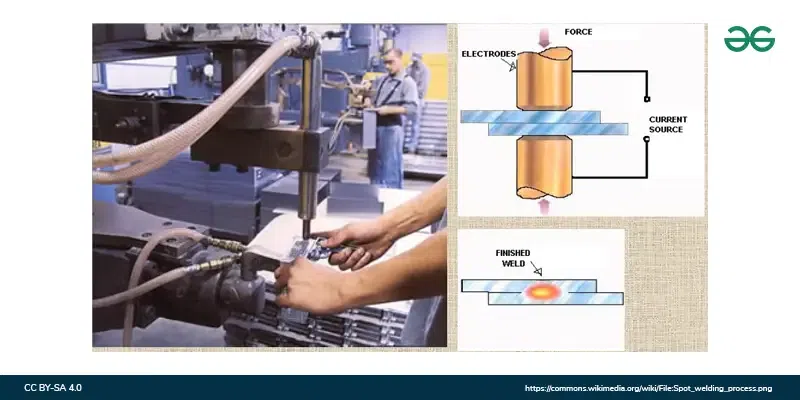 FORCE
ELECTRODES
CURRENT SOURCE
FINISHED WELD

CC BY-SA 4.0
https://commons.wikimedia.org/wiki/File:Spot_welding_process.png