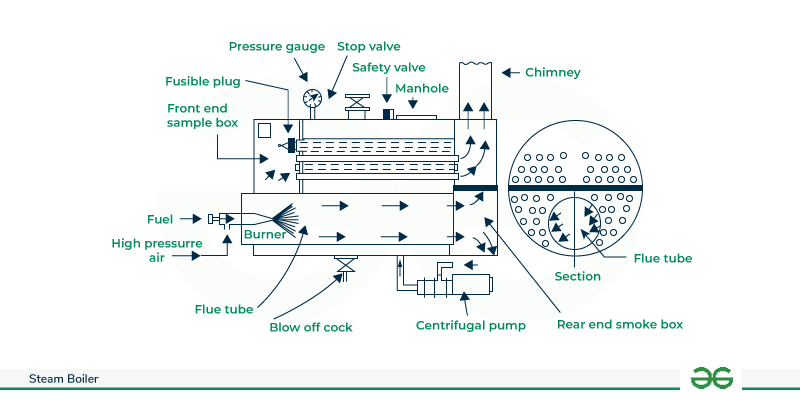 Pressure gauge
Stop valve
Safety valve
Chimney
Fusible plug
Manhole
Front end sample box
Fuel
Burner
High pressurre air
Flue tube
Section
Flue tube
Blow off cock
Centrifugal pump
Rear end smoke box
Steam Boiler