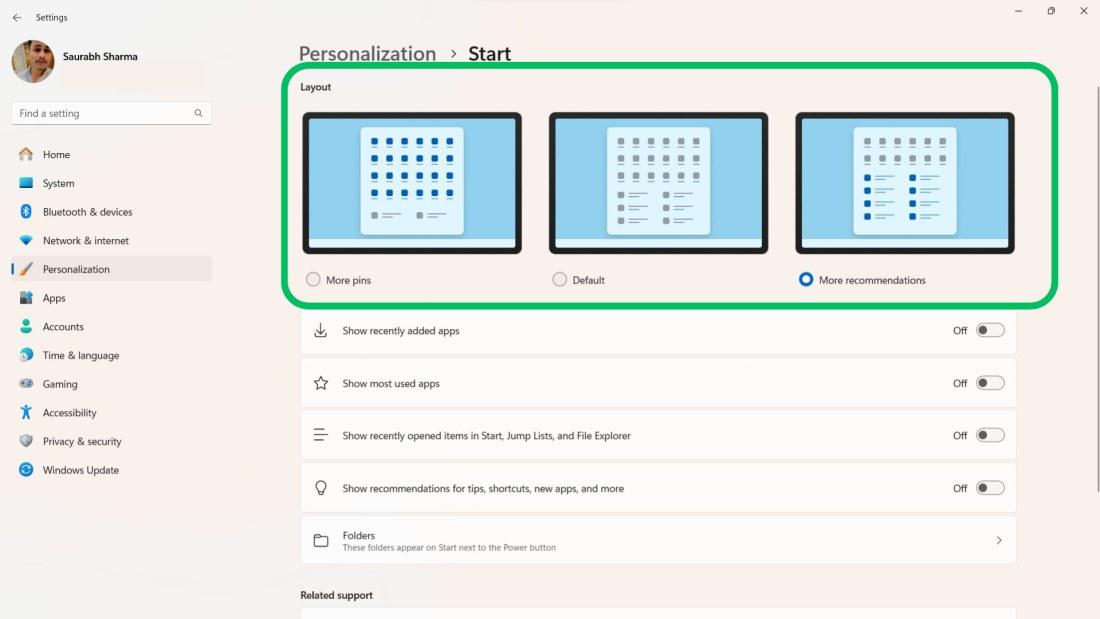 Settings

Saurabh Sharma

Find a setting

Home
System
Bluetooth & devices
Network & internet
Personalization
Apps
Accounts
Time & language
Gaming
Accessibility
Privacy & security
Windows Update

Personalization > Start

Layout

More pins
Default
More recommendations

Show recently added apps Off

Show most used apps Off

Show recently opened items in Start, Jump Lists, and File Explorer Off

Show recommendations for tips, shortcuts, new apps, and more Off

Folders
These folders appear on Start next to the Power button

Related support