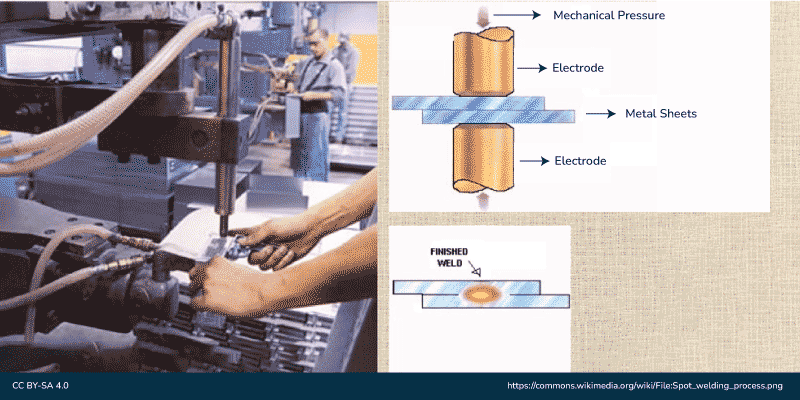 Mechanical Pressure

Electrode

Metal Sheets

Electrode

FINISHED WELD

CC BY-SA 4.0

https://commons.wikimedia.org/wiki/File:Spot_welding_process.png