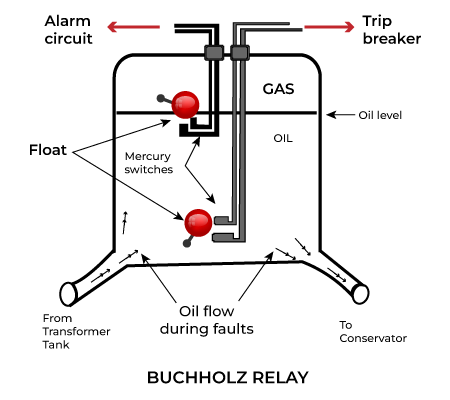 Alarm circuit

Trip breaker

GAS

Oil level

OIL

Float

Mercury switches

From Transformer Tank

Oil flow during faults

To Conservator

BUCHHOLZ RELAY