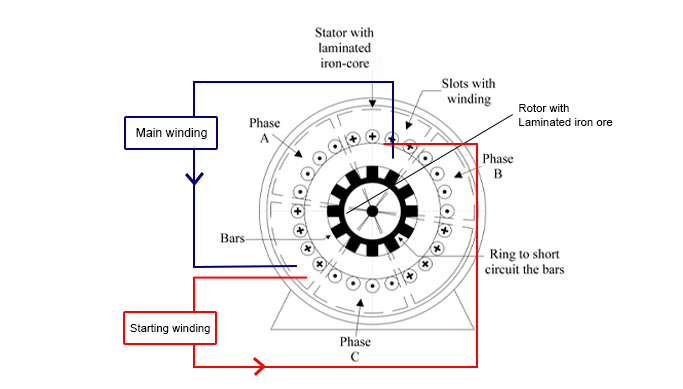 Stator with laminated iron-core

Slots with winding

Rotor with Laminated iron ore

Main winding

Phase A

Phase B

Bars

Ring to short circuit the bars

Starting winding

Phase C