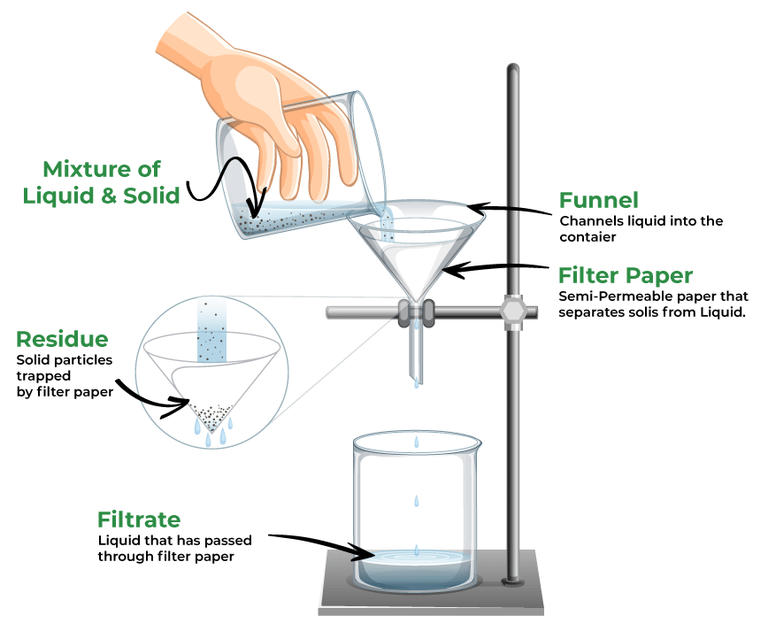 Mixture of Liquid & Solid

Funnel
Channels liquid into the contaier

Filter Paper
Semi-Permeable paper that separates solis from Liquid.

Residue
Solid particles trapped by filter paper

Filtrate
Liquid that has passed through filter paper