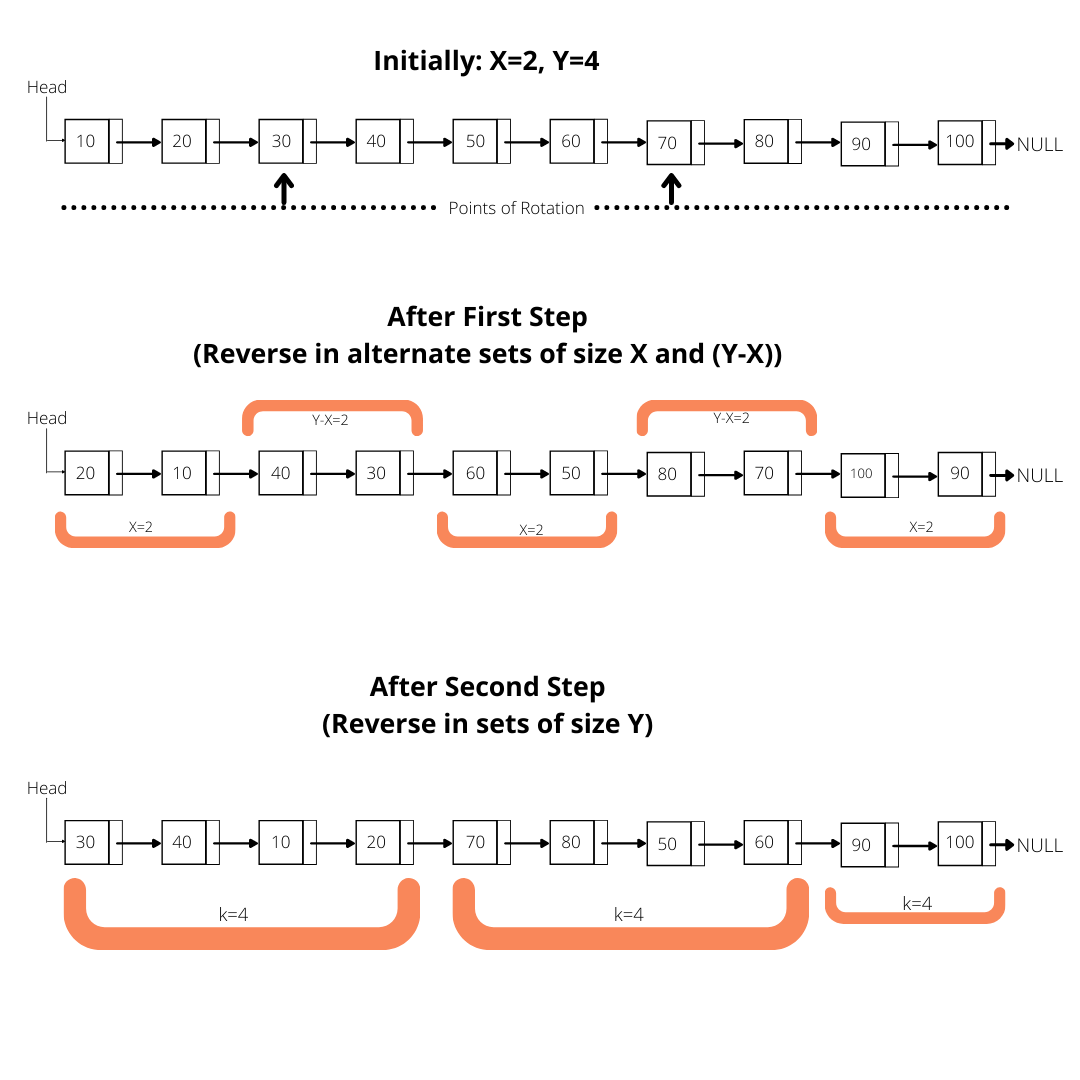 Initially: X=2, Y=4

Head

10 20 30 40 50 60 70 80 90 100 NULL

Points of Rotation

After First Step
(Reverse in alternate sets of size X and (Y-X))

Head

Y-X=2 Y-X=2

20 10 40 30 60 50 80 70 100 90 NULL

X=2 X=2 X=2

After Second Step
(Reverse in sets of size Y)

Head

30 40 10 20 70 80 50 60 90 100 NULL

k=4 k=4 k=4