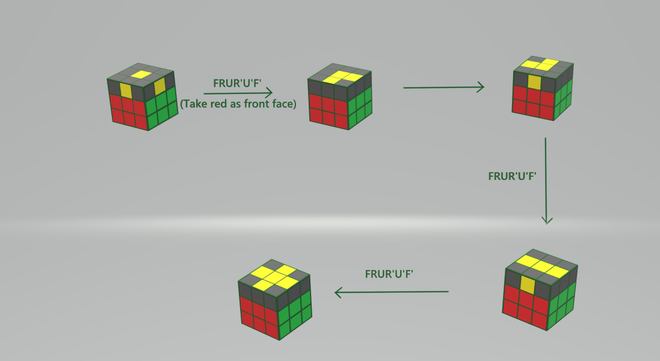 FRUR'U'F'
(Take red as front face)

FRUR'U'F'

FRUR'U'F'