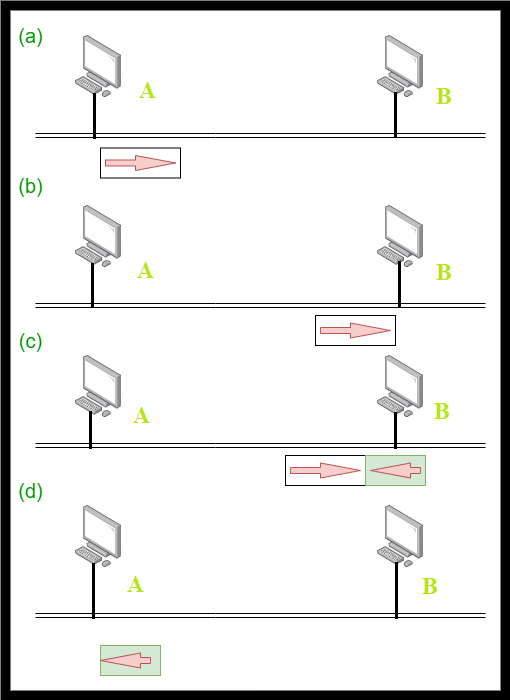 (a)
A
B
(b)
A
B
(c)
A
B
(d)
A
B