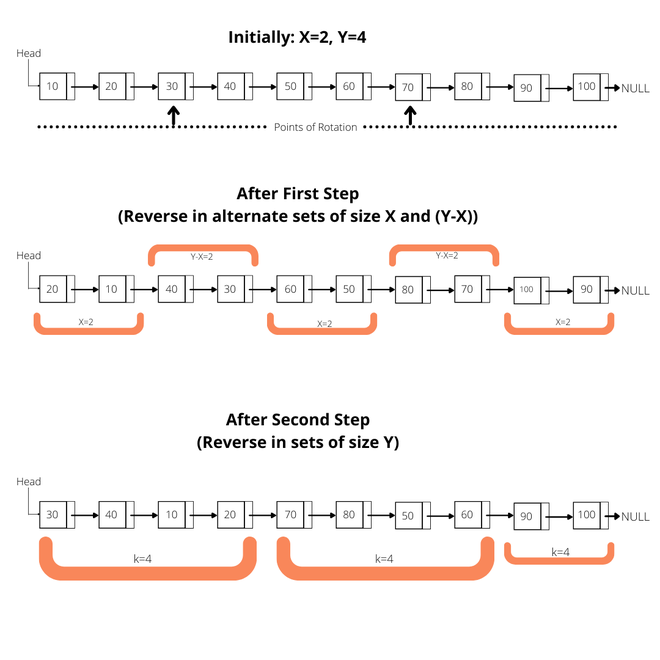 Initially: X=2, Y=4

Head

10 20 30 40 50 60 70 80 90 100 NULL

Points of Rotation

After First Step
(Reverse in alternate sets of size X and (Y-X))

Head

Y-X=2 Y-X=2

20 10 40 30 60 50 80 70 100 90 NULL

X=2 X=2 X=2

After Second Step
(Reverse in sets of size Y)

Head

30 40 10 20 70 80 50 60 90 100 NULL

k=4 k=4 k=4